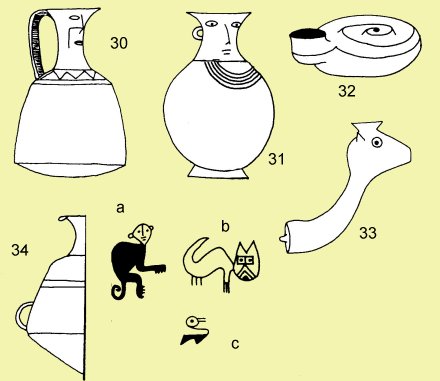 30

31

32

33

34

a

b

c